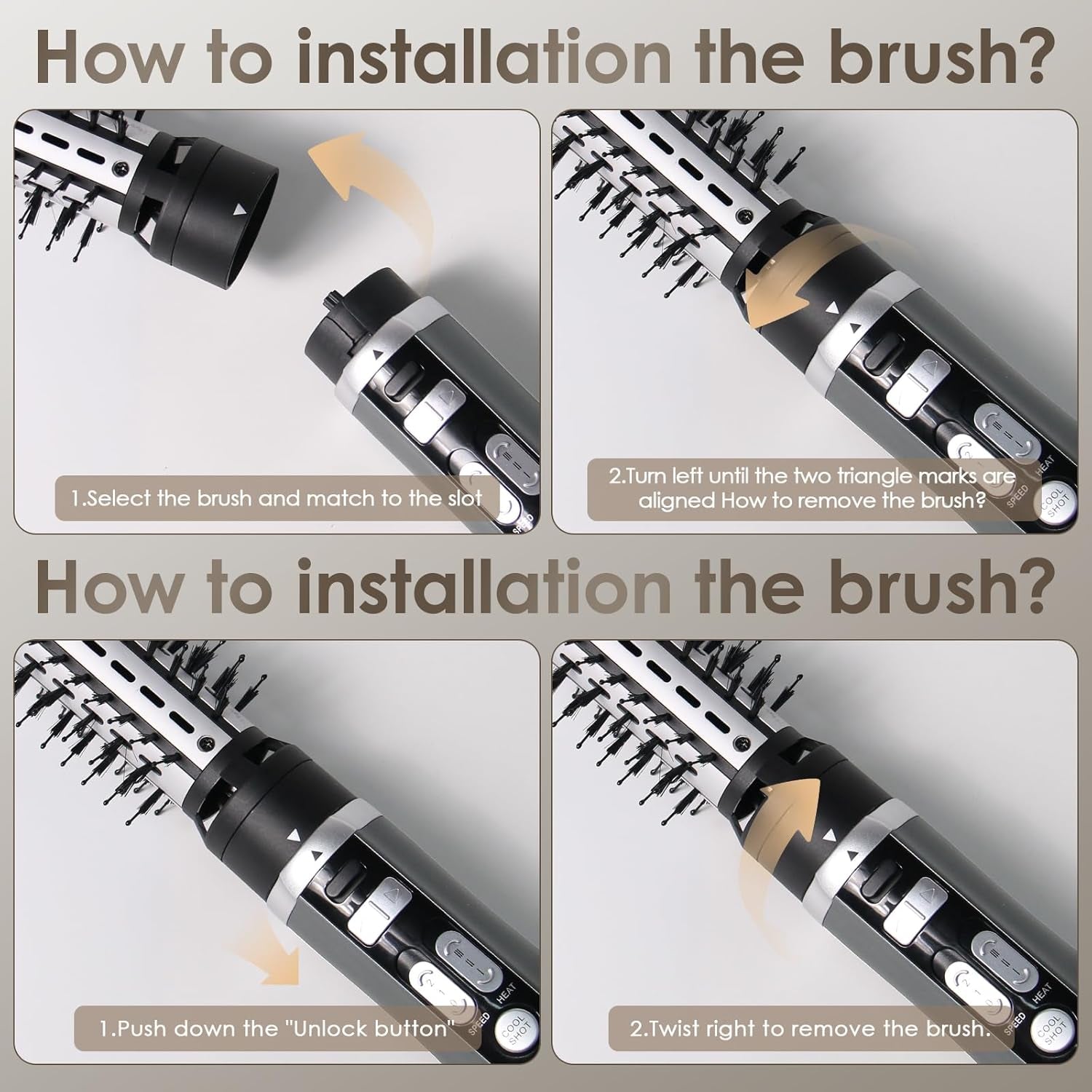 How to installation the brush?

1.Select the brush and match to the slot

SPEED

2.Turn left until the two triangle marks are aligned How to remove the brush?

SPEED

HEAT

COOL SHOT

How to installation the brush?

1.Push down the "Unlock button"

SPEED

HEAT

COOL SHOT

2.Twist right to remove the brush.

SPEED

HEAT

COOL SHOT